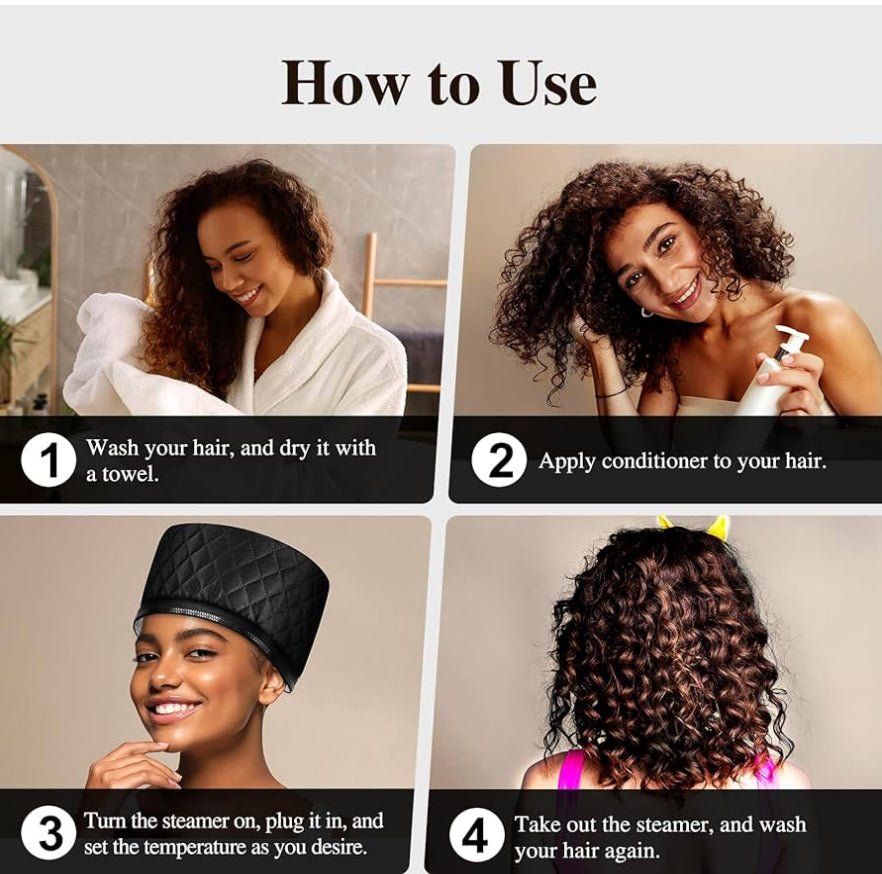 How to Use

1 Wash your hair, and dry it with a towel.

2 Apply conditioner to your hair.

3 Turn the steamer on, plug it in, and set the temperature as you desire.

4 Take out the steamer, and wash your hair again.